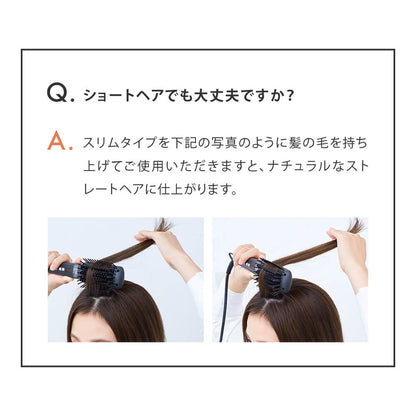 Q. ショートヘアでも大丈夫ですか？

A. スリムタイプを下記の写真のように髪の毛を持ち上げてご使用いただきますと、ナチュラルなストレートヘアに仕上がります。